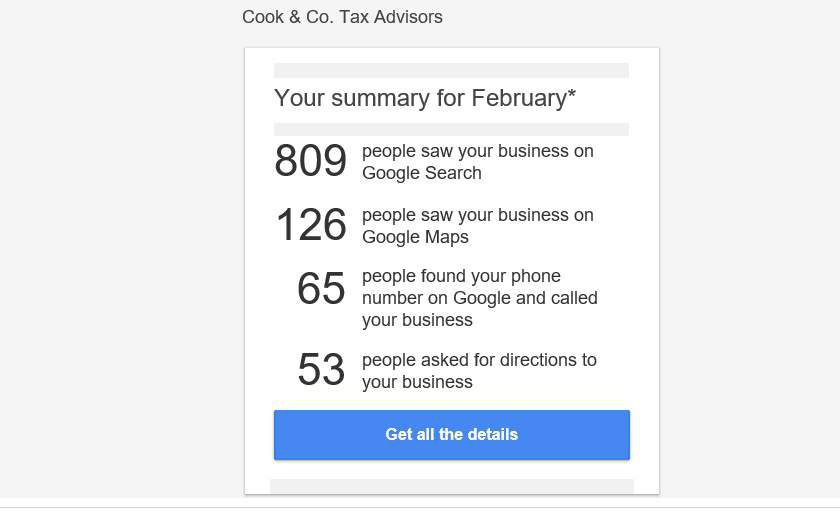 Cook & Co. Tax Advisors

Your summary for February*

809 people saw your business on Google Search

126 people saw your business on Google Maps

65 people found your phone number on Google and called your business

53 people asked for directions to your business

Get all the details